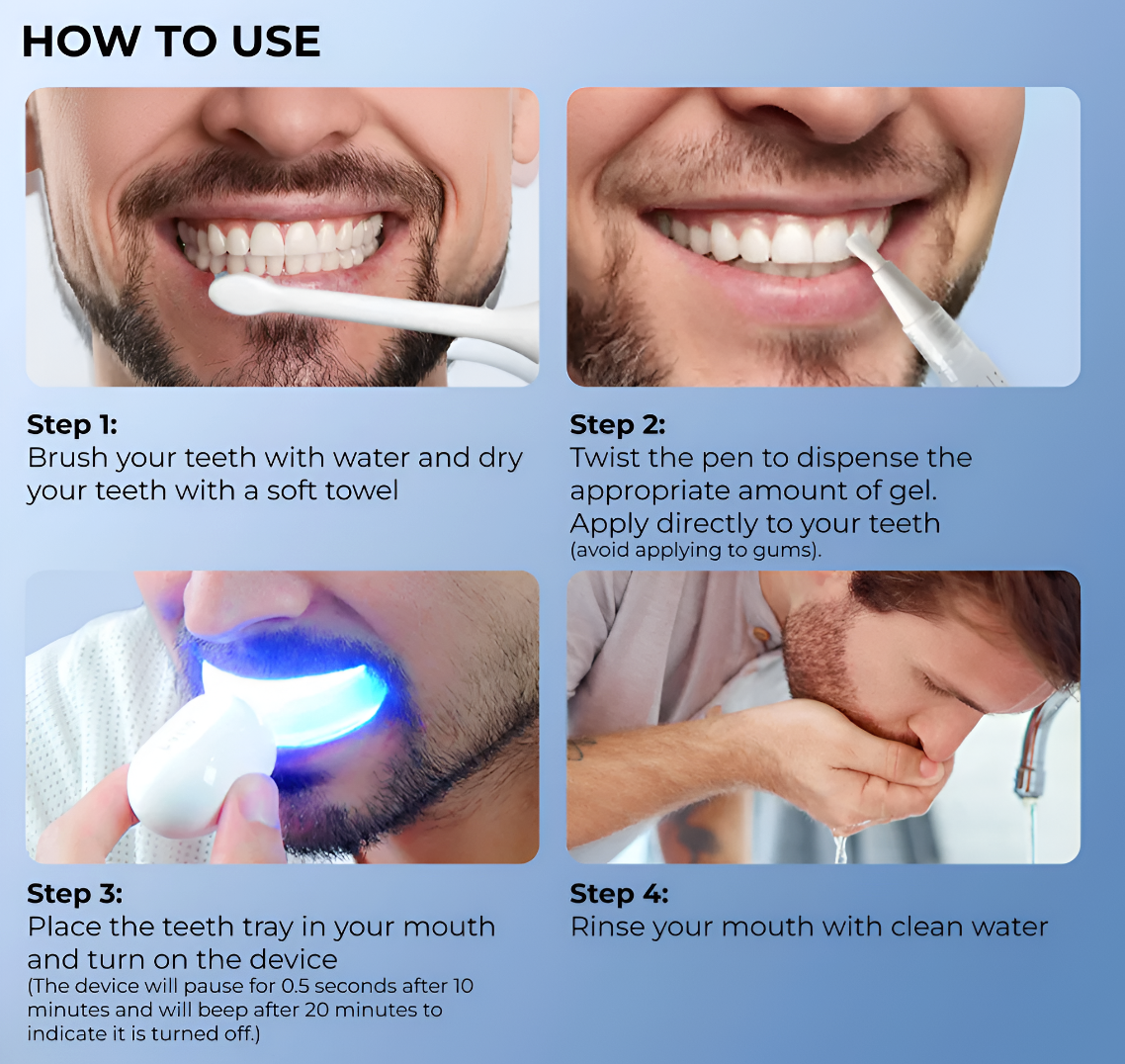 HOW TO USE

Step 1:
Brush your teeth with water and dry your teeth with a soft towel

Step 2:
Twist the pen to dispense the appropriate amount of gel. Apply directly to your teeth (avoid applying to gums).

Step 3:
Place the teeth tray in your mouth and turn on the device
(The device will pause for 0.5 seconds after 10 minutes and will beep after 20 minutes to indicate it is turned off.)

Step 4:
Rinse your mouth with clean water