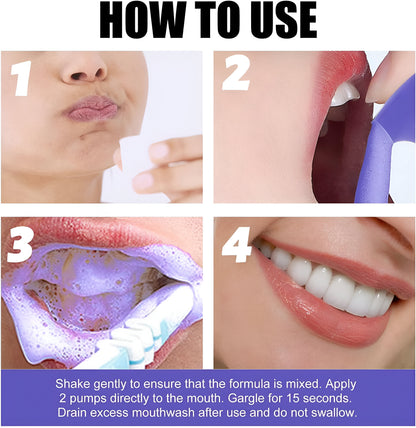 HOW TO USE

1

2

3

4

Shake gently to ensure that the formula is mixed. Apply 2 pumps directly to the mouth. Gargle for 15 seconds. Drain excess mouthwash after use and do not swallow.