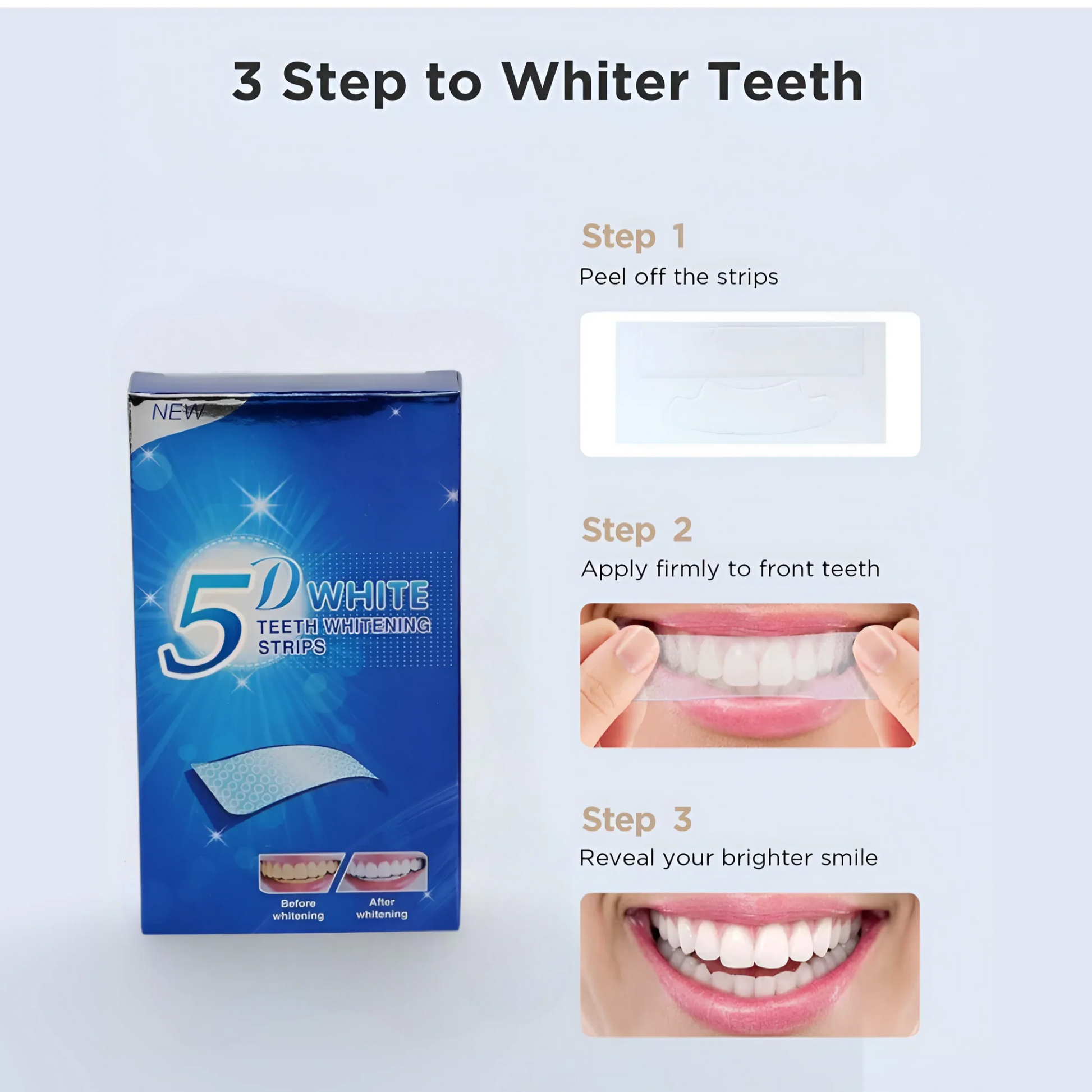 3 Step to Whiter Teeth

NEW

5D WHITE
TEETH WHITENING STRIPS

Before whitening

After whitening

Step 1
Peel off the strips

Step 2
Apply firmly to front teeth

Step 3
Reveal your brighter smile