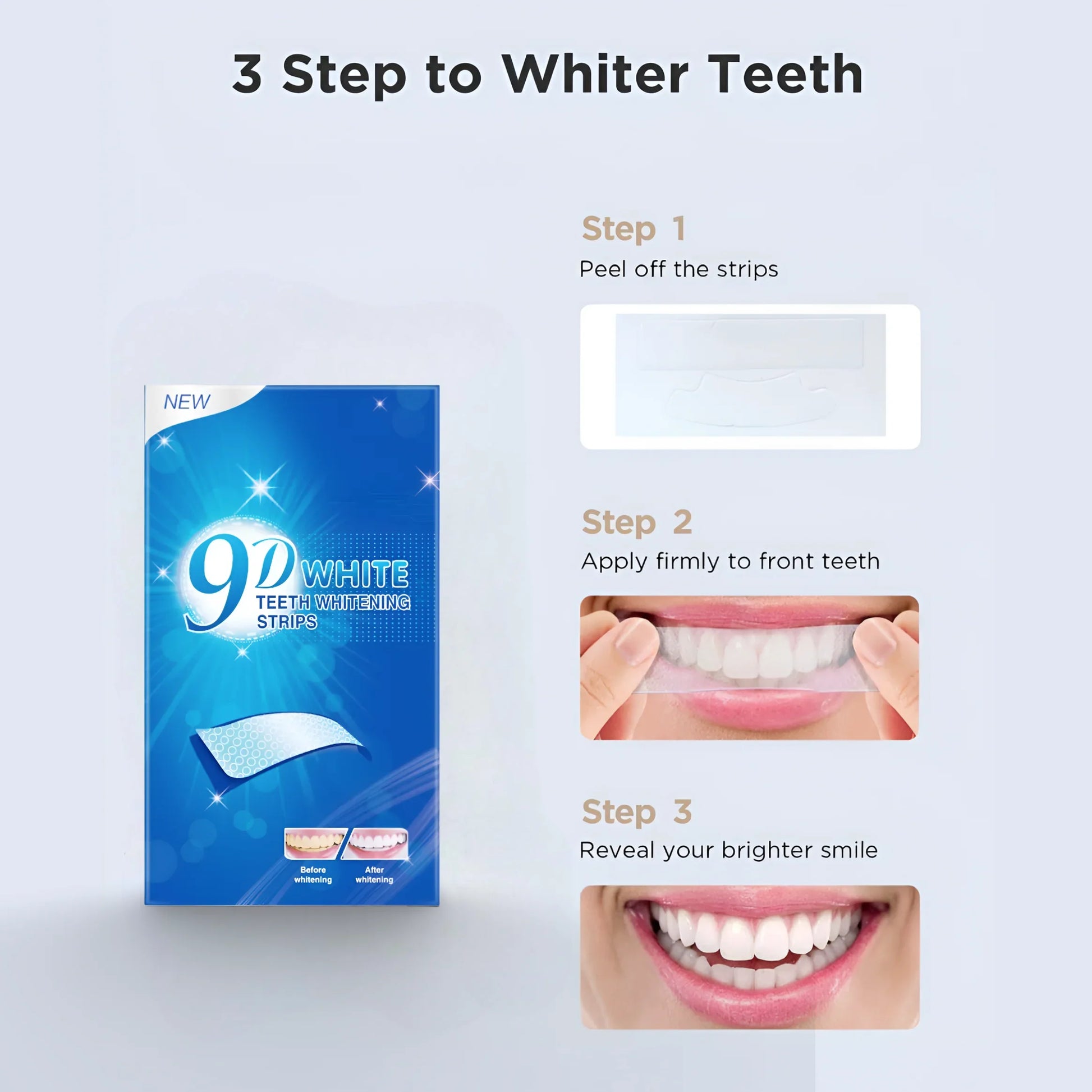 3 Step to Whiter Teeth

NEW

9D WHITE
TEETH WHITENING STRIPS

Before whitening

After whitening

Step 1
Peel off the strips

Step 2
Apply firmly to front teeth

Step 3
Reveal your brighter smile