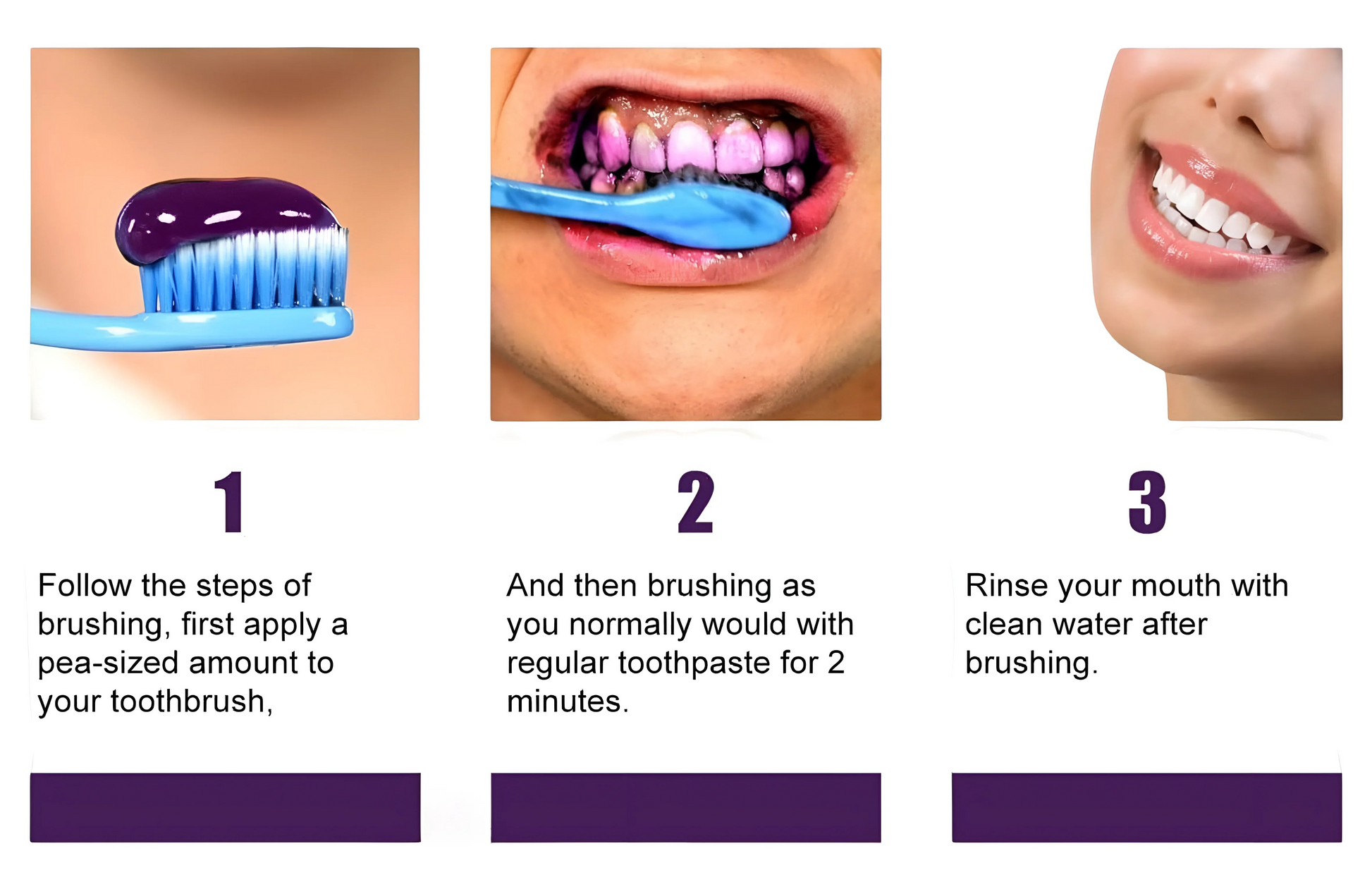 1

Follow the steps of brushing, first apply a pea-sized amount to your toothbrush,

2

And then brushing as you normally would with regular toothpaste for 2 minutes.

3

Rinse your mouth with clean water after brushing.