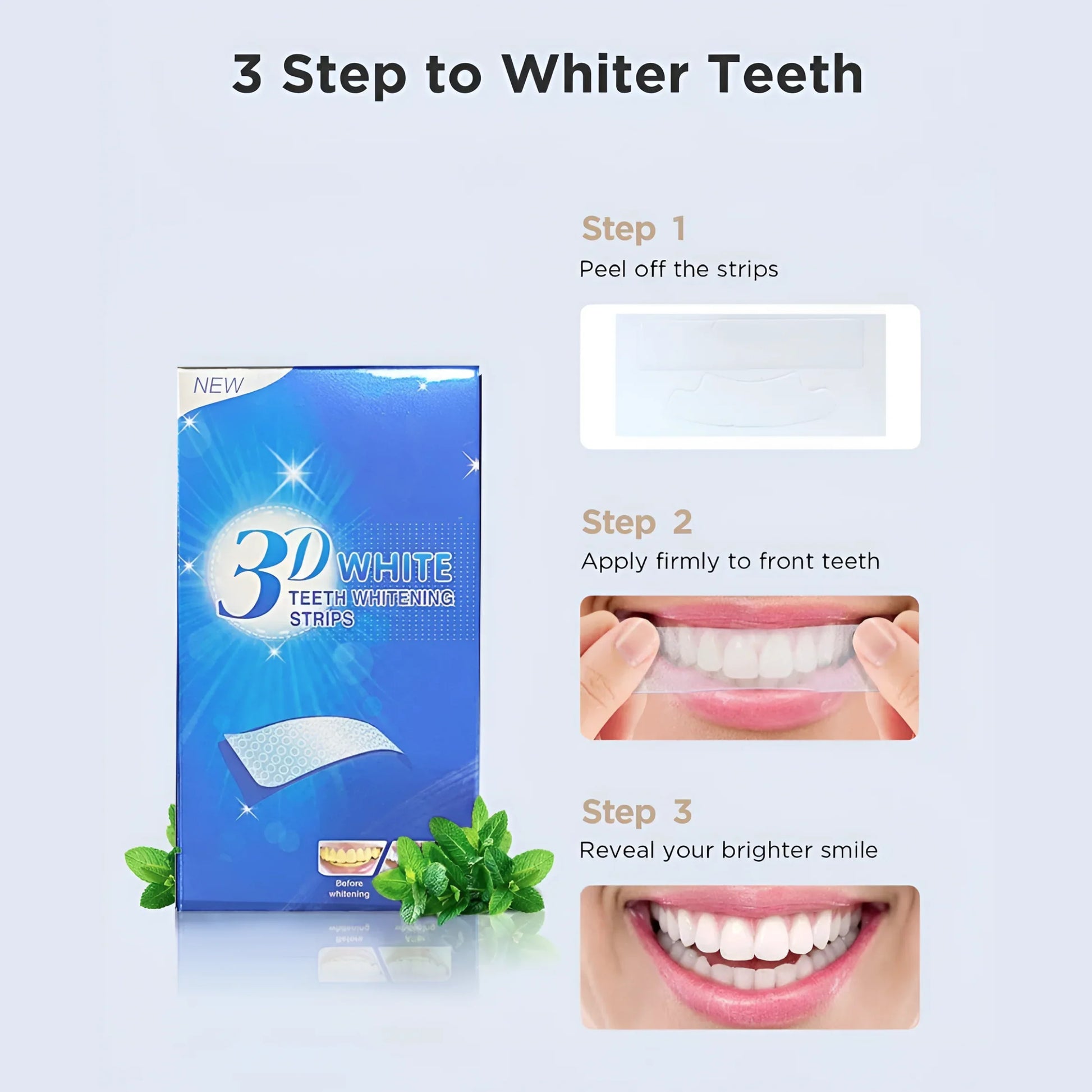 3 Step to Whiter Teeth

NEW

3D WHITE
TEETH WHITENING
STRIPS

Before
whitening

Step 1
Peel off the strips

Step 2
Apply firmly to front teeth

Step 3
Reveal your brighter smile