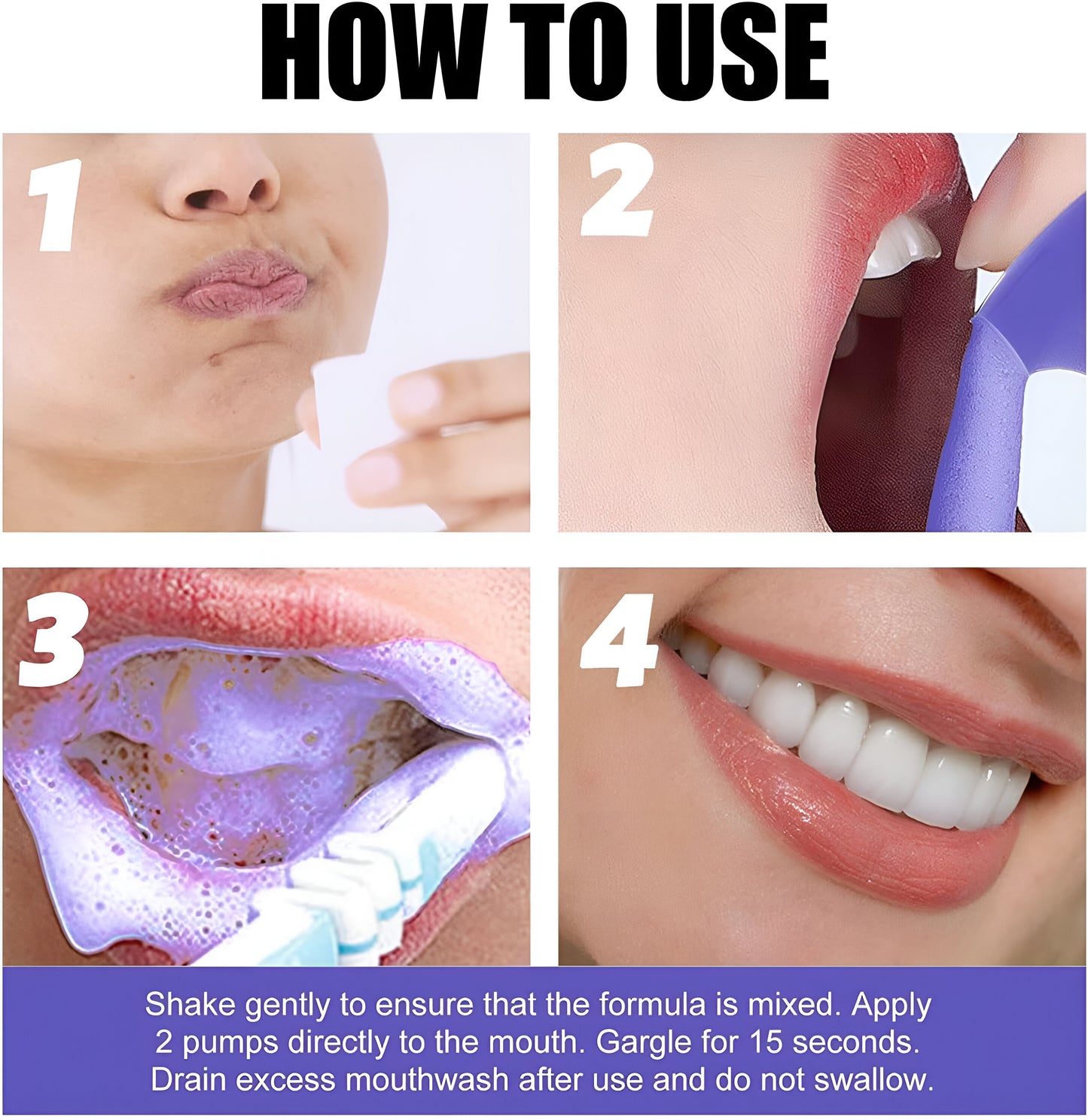 HOW TO USE

1

2

3

4

Shake gently to ensure that the formula is mixed. Apply 2 pumps directly to the mouth. Gargle for 15 seconds. Drain excess mouthwash after use and do not swallow.