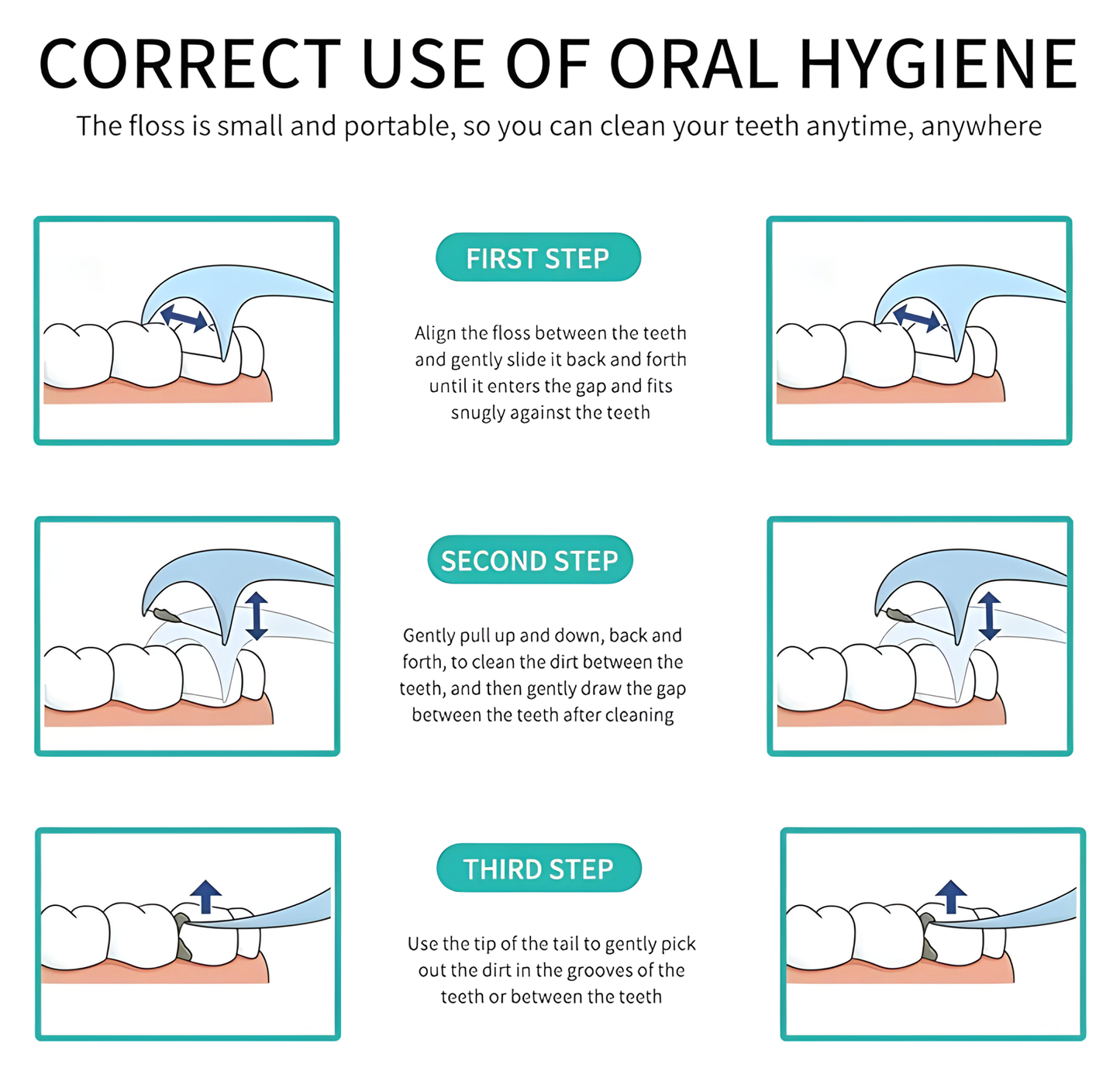 CORRECT USE OF ORAL HYGIENE

The floss is small and portable, so you can clean your teeth anytime, anywhere

FIRST STEP

Align the floss between the teeth and gently slide it back and forth until it enters the gap and fits snugly against the teeth

SECOND STEP

Gently pull up and down, back and forth, to clean the dirt between the teeth, and then gently draw the gap between the teeth after cleaning

THIRD STEP

Use the tip of the tail to gently pick out the dirt in the grooves of the teeth or between the teeth