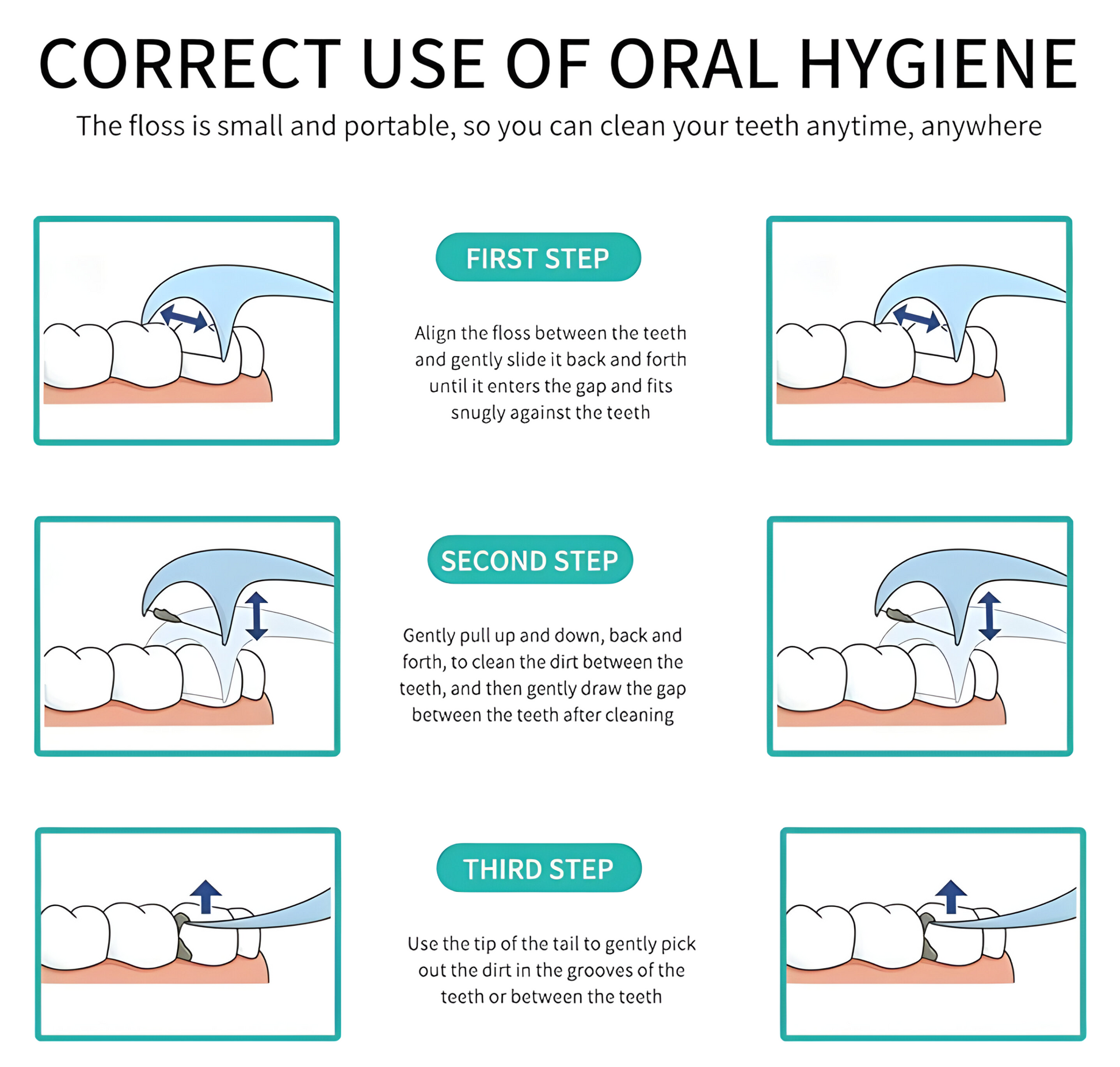 CORRECT USE OF ORAL HYGIENE

The floss is small and portable, so you can clean your teeth anytime, anywhere

FIRST STEP

Align the floss between the teeth and gently slide it back and forth until it enters the gap and fits snugly against the teeth

SECOND STEP

Gently pull up and down, back and forth, to clean the dirt between the teeth, and then gently draw the gap between the teeth after cleaning

THIRD STEP

Use the tip of the tail to gently pick out the dirt in the grooves of the teeth or between the teeth