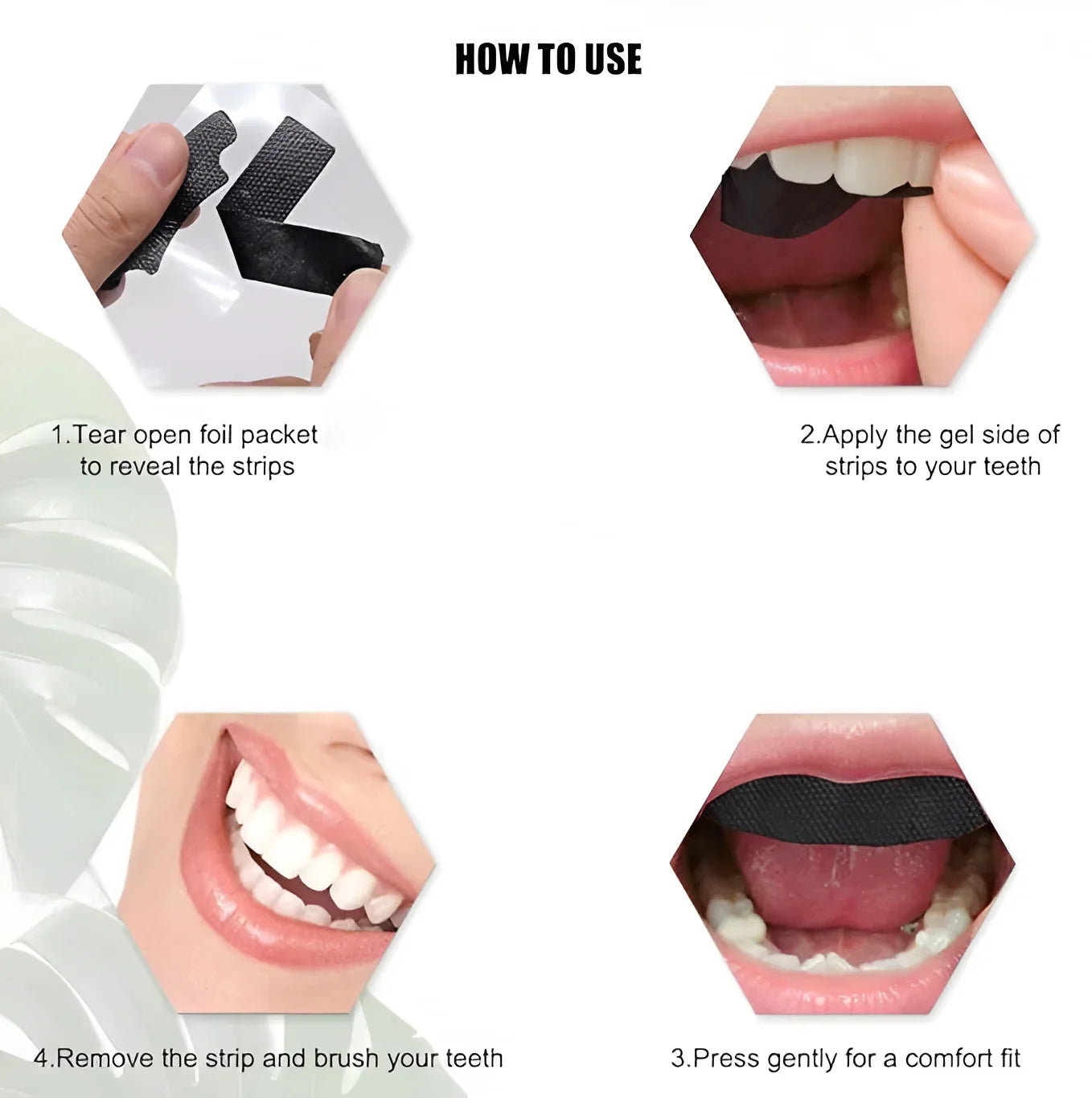 HOW TO USE

1.Tear open foil packet to reveal the strips

2.Apply the gel side of strips to your teeth

4.Remove the strip and brush your teeth

3.Press gently for a comfort fit