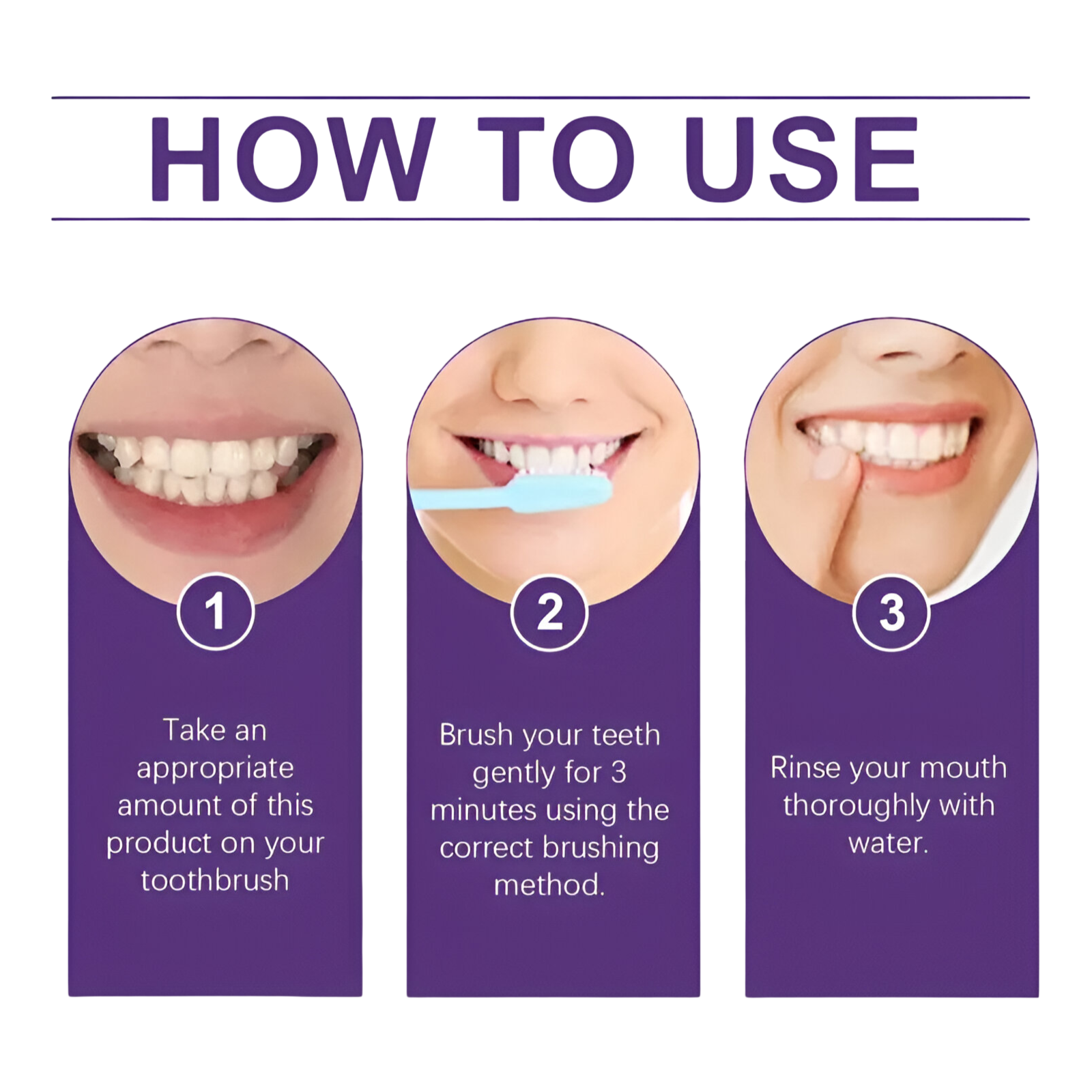 HOW TO USE

1

Take an appropriate amount of this product on your toothbrush

2

Brush your teeth gently for 3 minutes using the correct brushing method.

3

Rinse your mouth thoroughly with water.